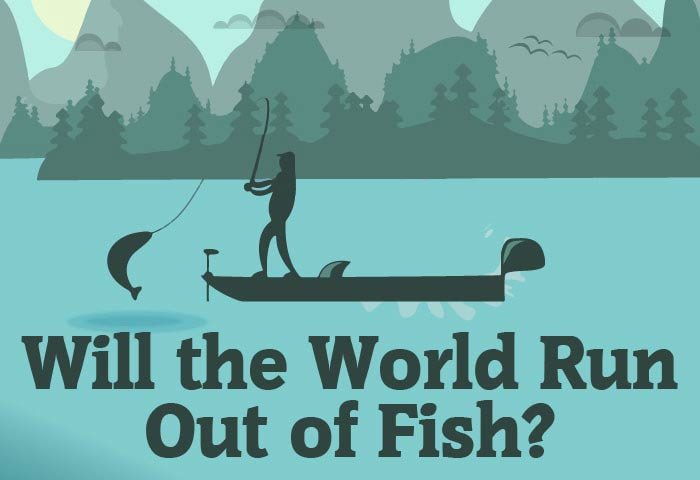 Will the World Run Out of Fish?